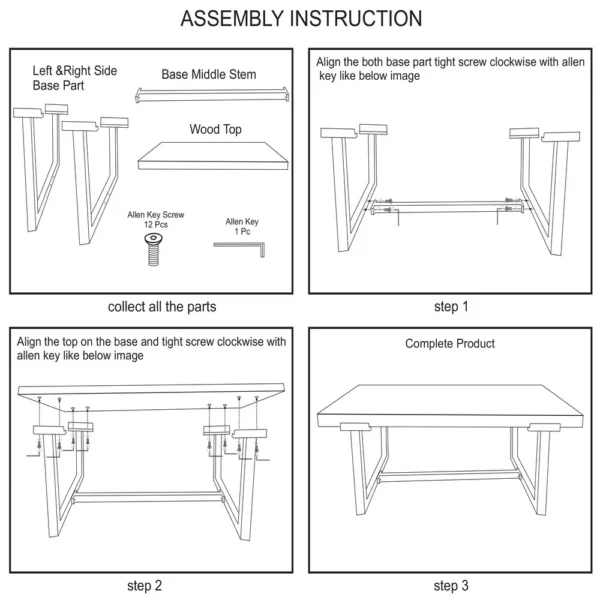 ASSEMBLY INSTRUCTION

Left &Right Side Base Part

Base Middle Stem

Wood Top

Allen Key Screw 12 Pcs

Allen Key 1 Pc

collect all the parts

Align the both base part tight screw clockwise with allen key like below image

step 1

Align the top on the base and tight screw clockwise with allen key like below image

step 2

Complete Product

step 3