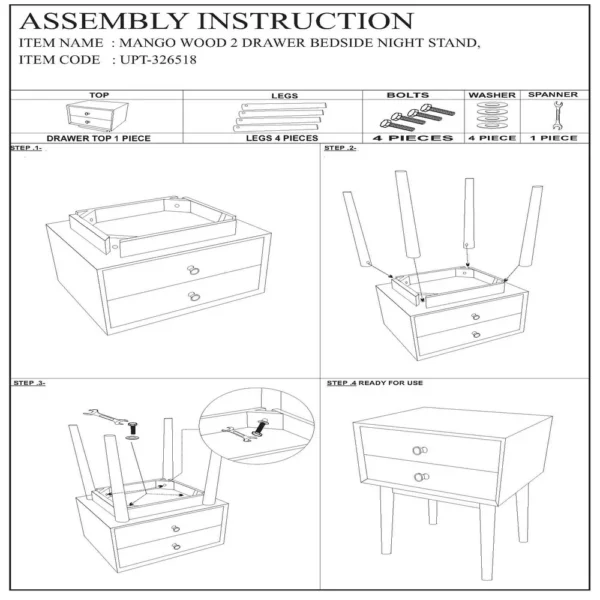 ASSEMBLY INSTRUCTION

ITEM NAME : MANGO WOOD 2 DRAWER BEDSIDE NIGHT STAND,

ITEM CODE : UPT-326518

| TOP | LEGS | BOLTS | WASHER | SPANNER |
|---|---|---|---|---|
| DRAWER TOP 1 PIECE | LEGS 4 PIECES | 4 PIECES | 4 PIECE | 1 PIECE |

STEP .1-

STEP .2-

STEP .3-

STEP .4 READY FOR USE