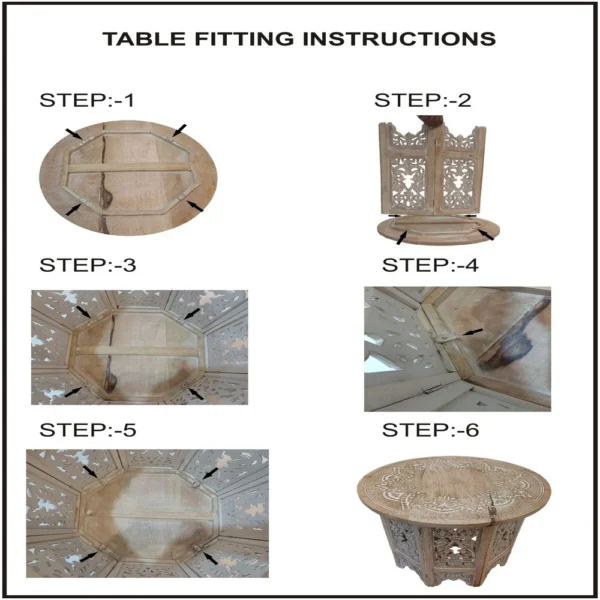 TABLE FITTING INSTRUCTIONS

STEP:-1

STEP:-2

STEP:-3

STEP:-4

STEP:-5

STEP:-6