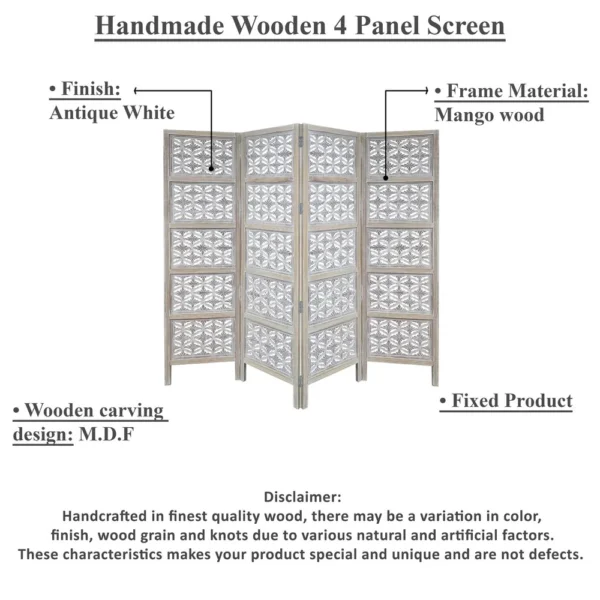 Handmade Wooden 4 Panel Screen

• Finish:
Antique White

• Frame Material:
Mango wood

• Wooden carving design: M.D.F

• Fixed Product

Disclaimer:
Handcrafted in finest quality wood, there may be a variation in color, finish, wood grain and knots due to various natural and artificial factors. These characteristics makes your product special and unique and are not defects.