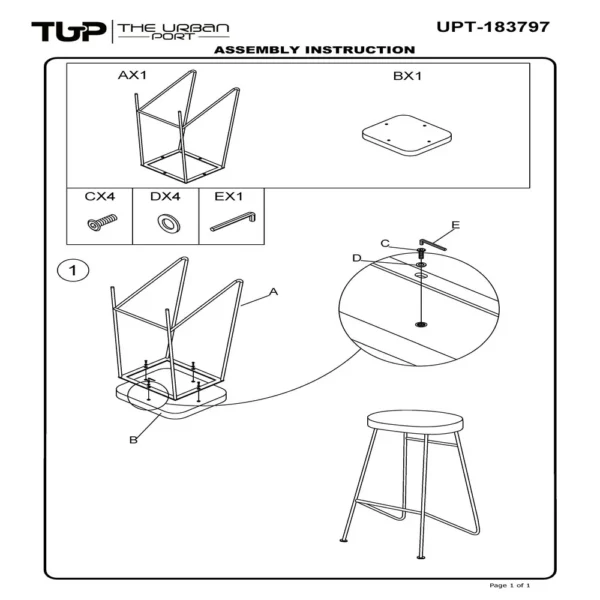 TUP | THE URBAN PORT

UPT-183797

ASSEMBLY INSTRUCTION

AX1

BX1

CX4

DX4

EX1

1

A

B

C

D

E

Page 1 of 1