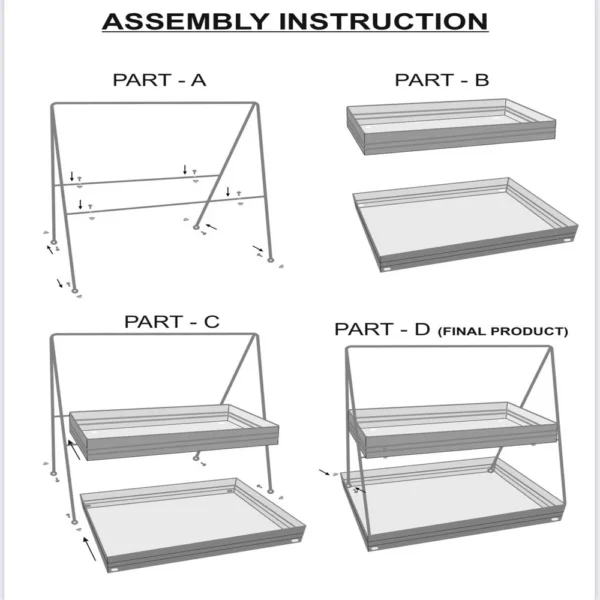 ASSEMBLY INSTRUCTION

PART - A

PART - B

PART - C

PART - D (FINAL PRODUCT)